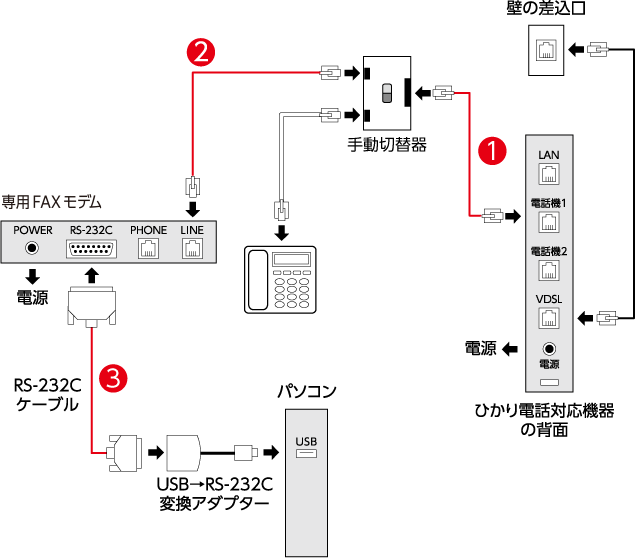 壁の差込口

2

手動切替器

1

LAN

電話機1

電話機2

VDSL

電源

電源

ひかり電話対応機器の背面

専用FAXモデム

POWER

RS-232C

PHONE

LINE

電源

3

RS-232C ケーブル

パソコン

USB

USB→RS-232C 変換アダプター