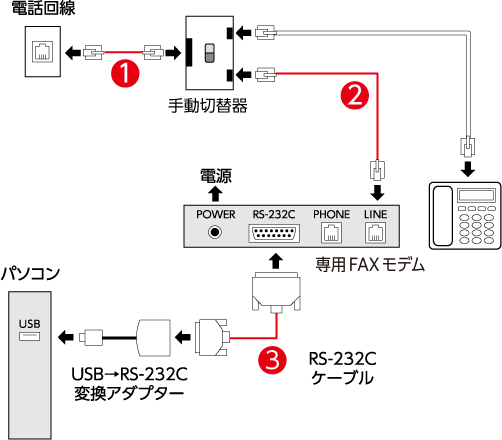 電話回線

1

手動切替器

2

電源

POWER RS-232C PHONE LINE

専用FAXモデム

パソコン

USB

USB→RS-232C
変換アダプター

3

RS-232C
ケーブル